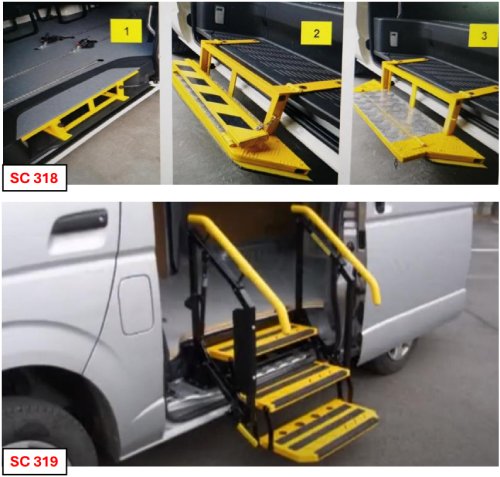 1

2

3

SC 318

SC 319